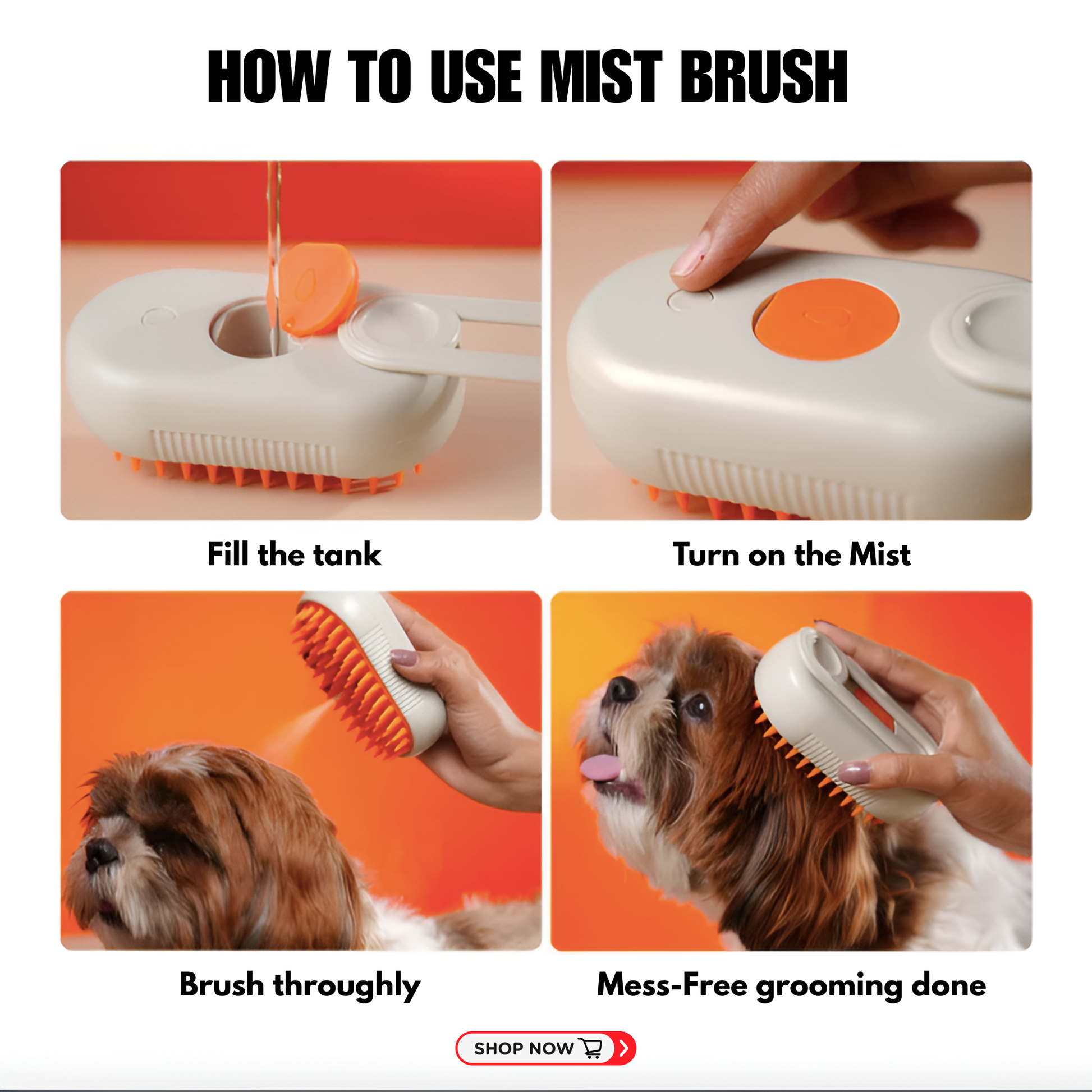 HOW TO USE MIST BRUSH

Fill the tank

Turn on the Mist

Brush throughly

Mess-Free grooming done

SHOP NOW