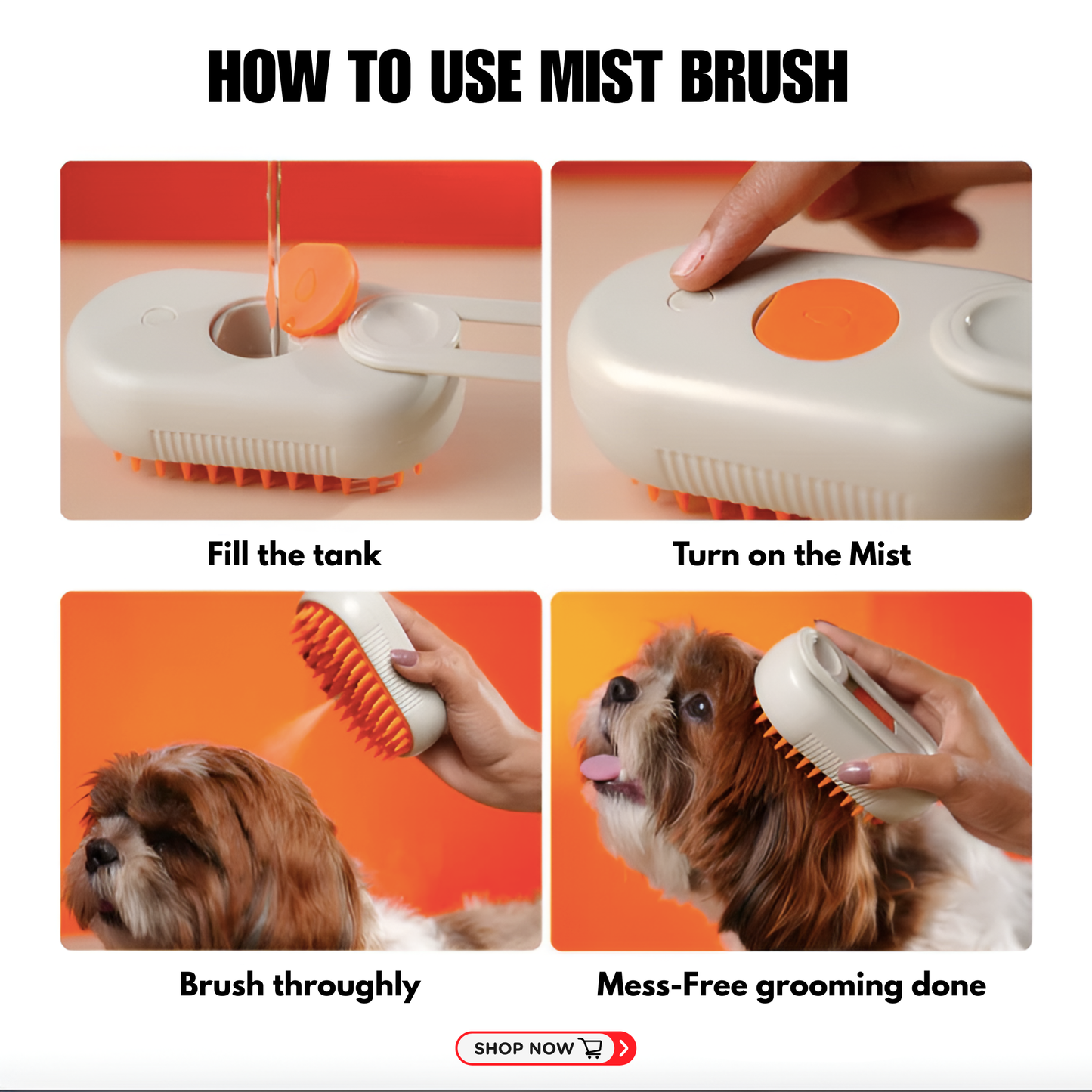 HOW TO USE MIST BRUSH

Fill the tank

Turn on the Mist

Brush throughly

Mess-Free grooming done

SHOP NOW